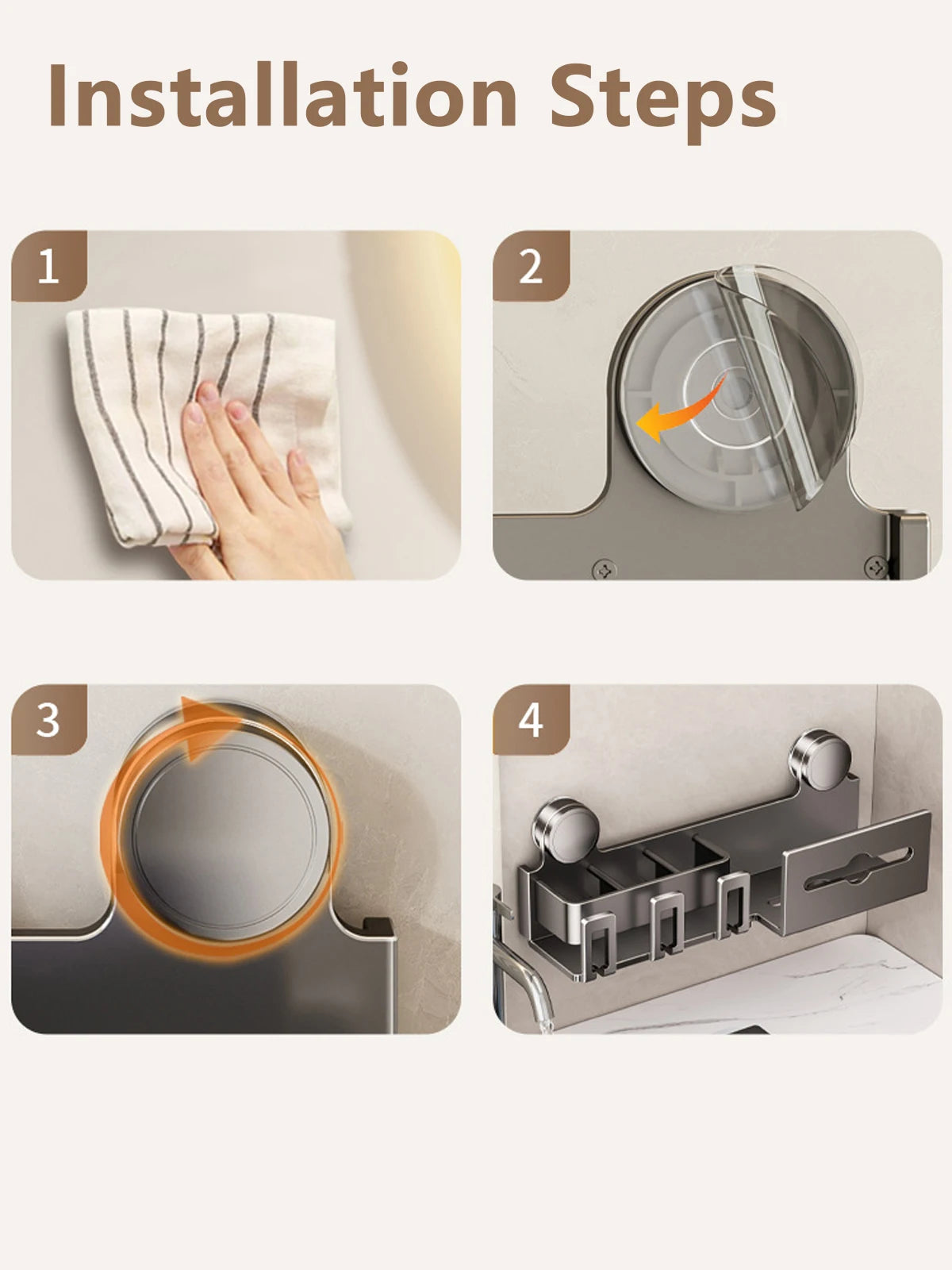 Installation Steps

1

2

3

4