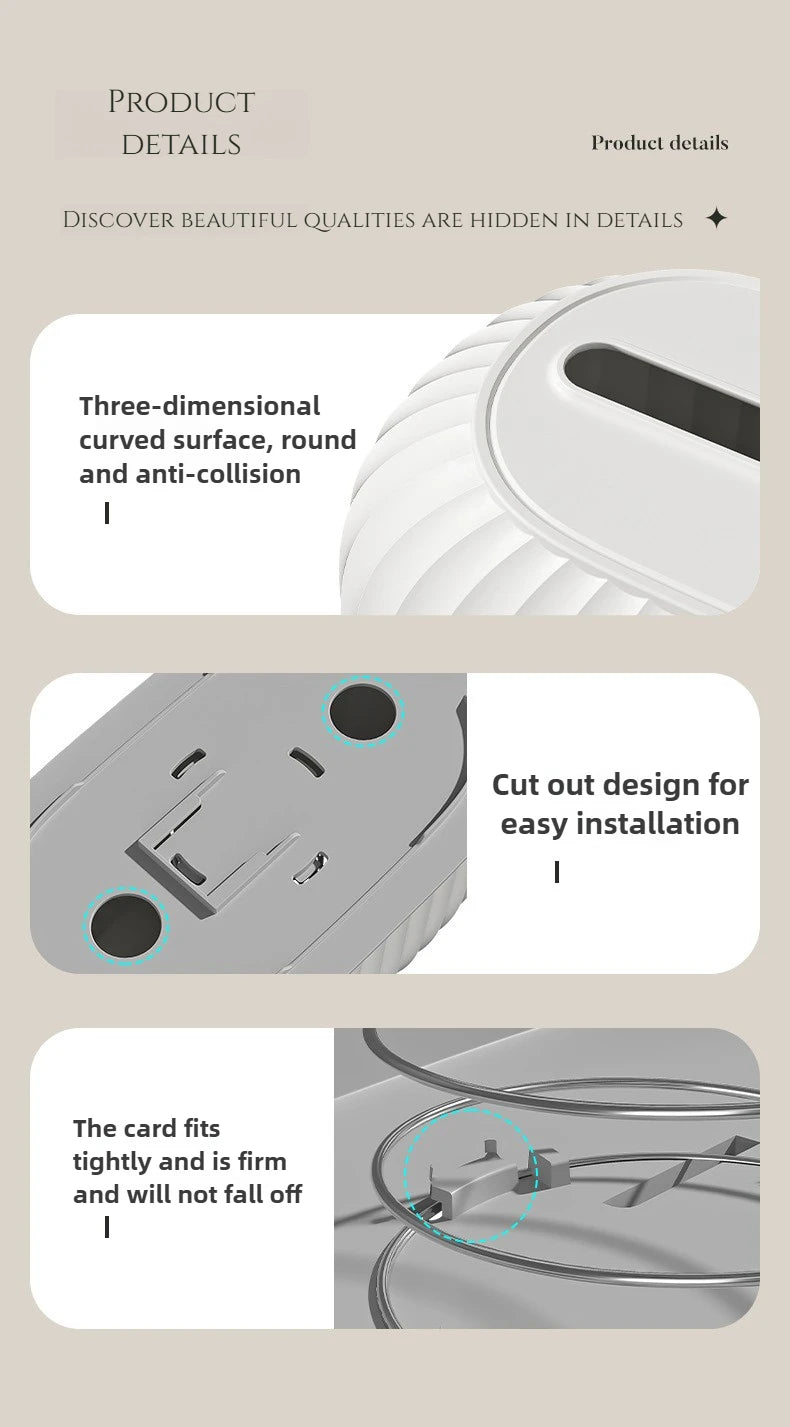 PRODUCT DETAILS

Product details

DISCOVER BEAUTIFUL QUALITIES ARE HIDDEN IN DETAILS

Three-dimensional curved surface, round and anti-collision

Cut out design for easy installation

The card fits tightly and is firm and will not fall off