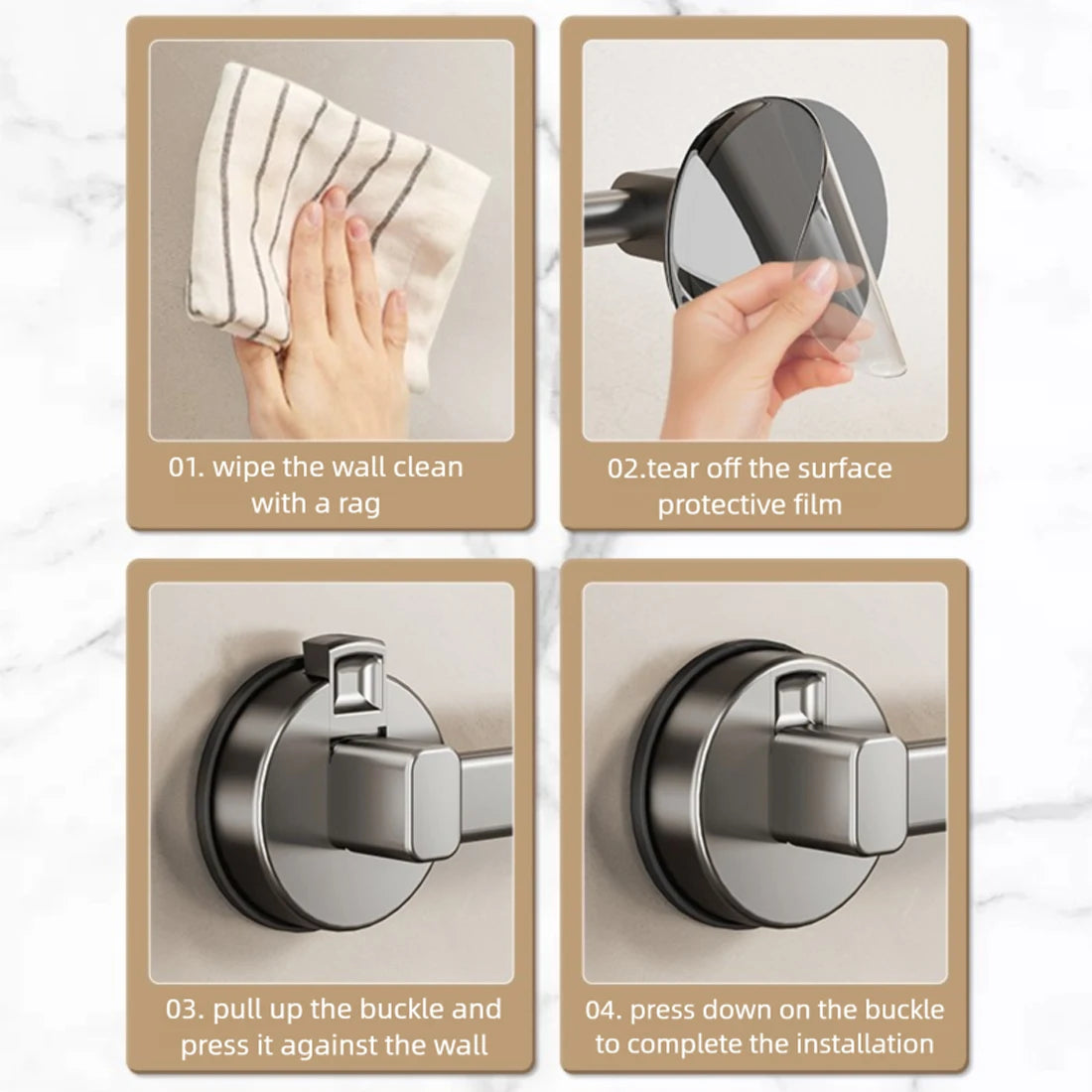 01. wipe the wall clean with a rag

02.tear off the surface protective film

03. pull up the buckle and press it against the wall

04. press down on the buckle to complete the installation