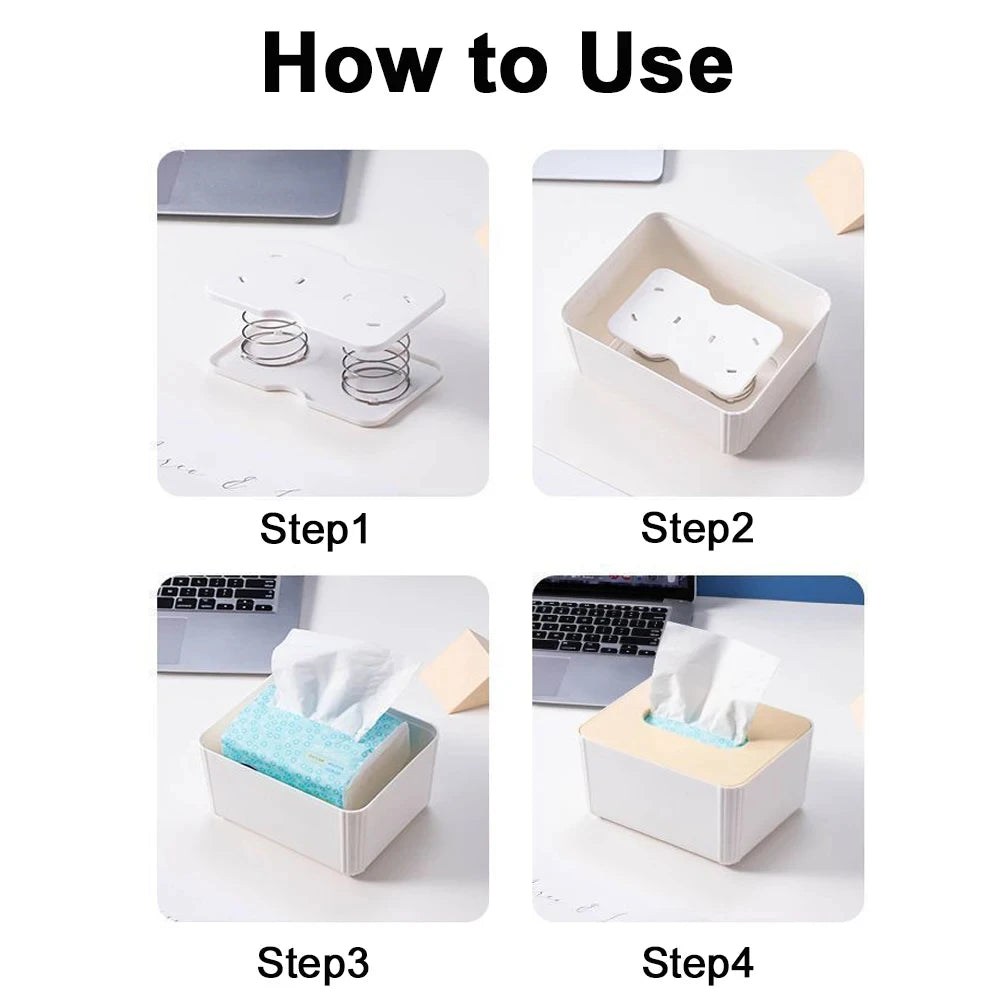 How to Use

Step1

Step2

Step3

Step4